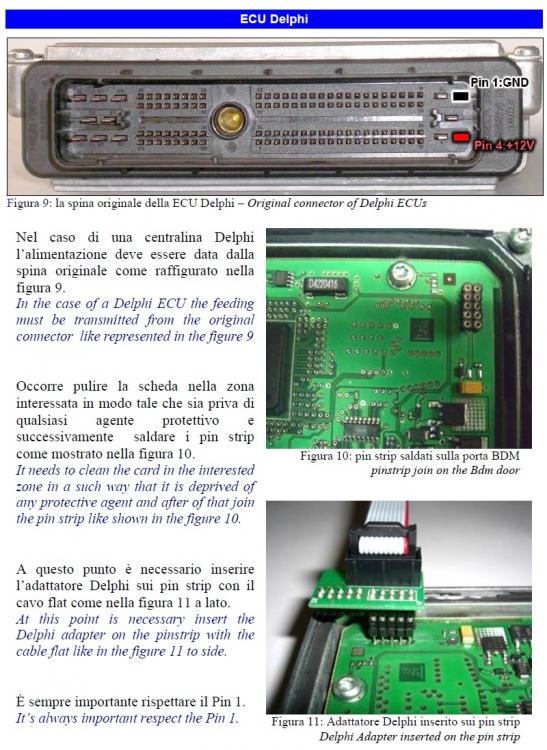 ECU Delphi

Pin 1:GND

Pin 4:+12V

Figura 9: la spina originale della ECU Delphi – Original connector of Delphi ECUs

Nel caso di una centralina Delphi l'alimentazione deve essere data dalla spina originale come raffigurato nella figura 9.
In the case of a Delphi ECU the feeding must be transmitted from the original connector like represented in the figure 9

Occorre pulire la scheda nella zona interessata in modo tale che sia priva di qualsiasi agente protettivo e successivamente saldare i pin strip come mostrato nella figura 10.
It needs to clean the card in the interested zone in a such way that it is deprived of any protective agent and after of that join the pin strip like shown in the figure 10.

A questo punto è necessario inserire l'adattatore Delphi sui pin strip con il cavo flat come nella figura 11 a lato.
At this point is necessary insert the Delphi adapter on the pinstrip with the cable flat like in the figure 11 to side.

È sempre importante rispettare il Pin 1.
It's always important respect the Pin 1.

D4220416

Figura 10: pin strip saldati sulla porta BDM
pinstrip join on the Bdm door

Figura 11: Adattatore Delphi inserito sui pin strip
Delphi Adapter inserted on the pin strip