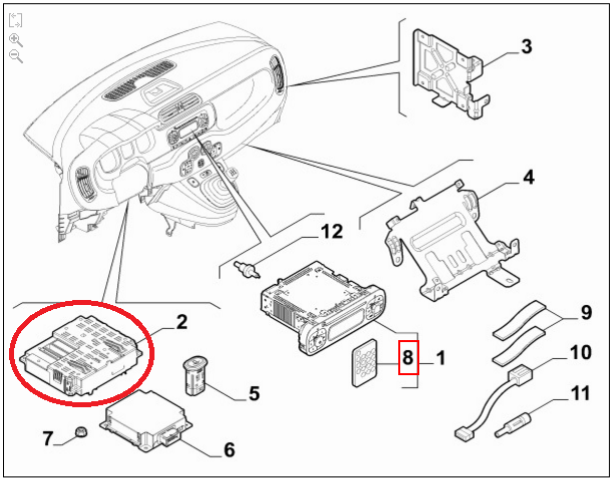 3
4
12
2
9
8
1
10
5
11
7
6